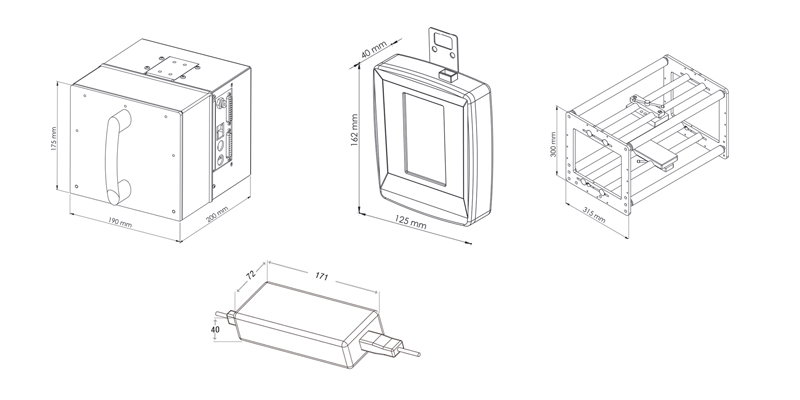 175 mm
190 mm
200 mm
40 mm
162 mm
125 mm
300 mm
315 mm
72
171
40